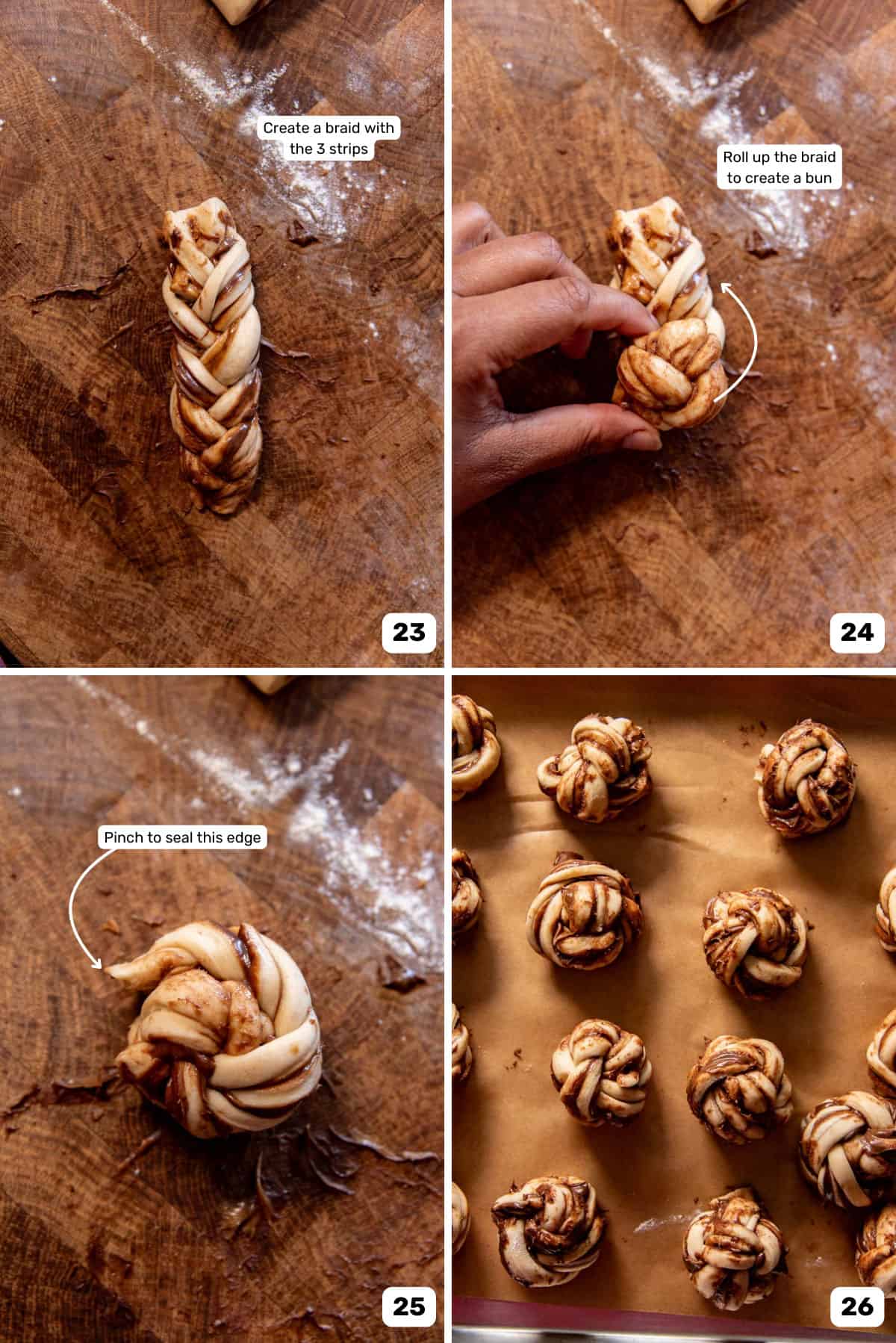 Create a braid with the 3 strips

23

Roll up the braid to create a bun

24

Pinch to seal this edge

25

26