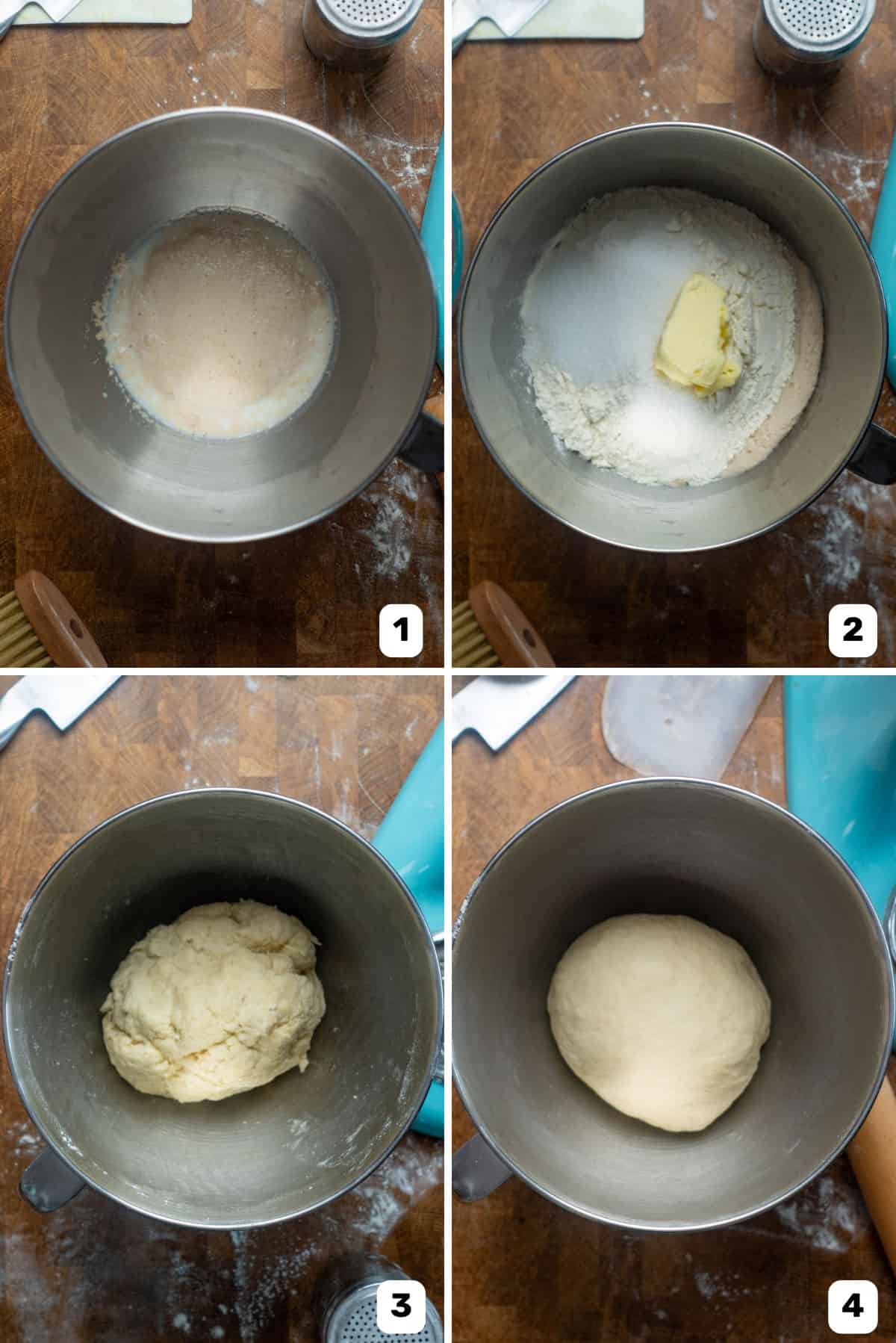 1

2

3

4