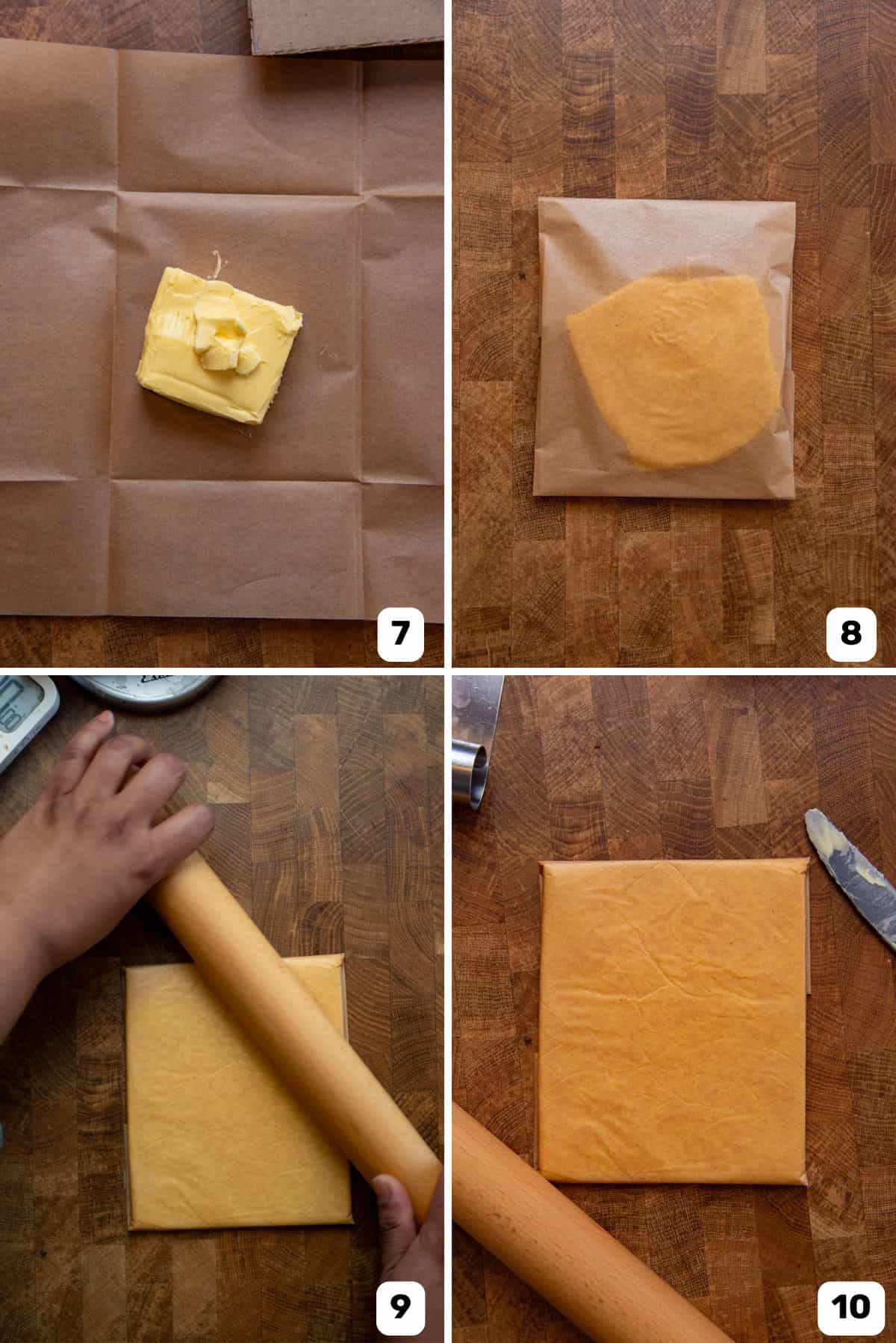 7

8

9

10